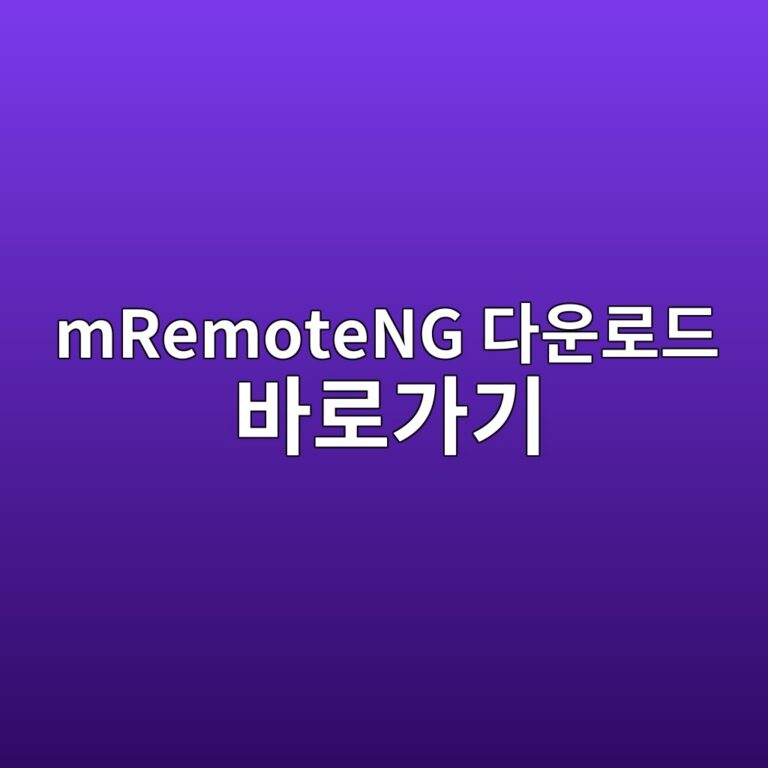 mRemoteNG 다운로드
바로가기