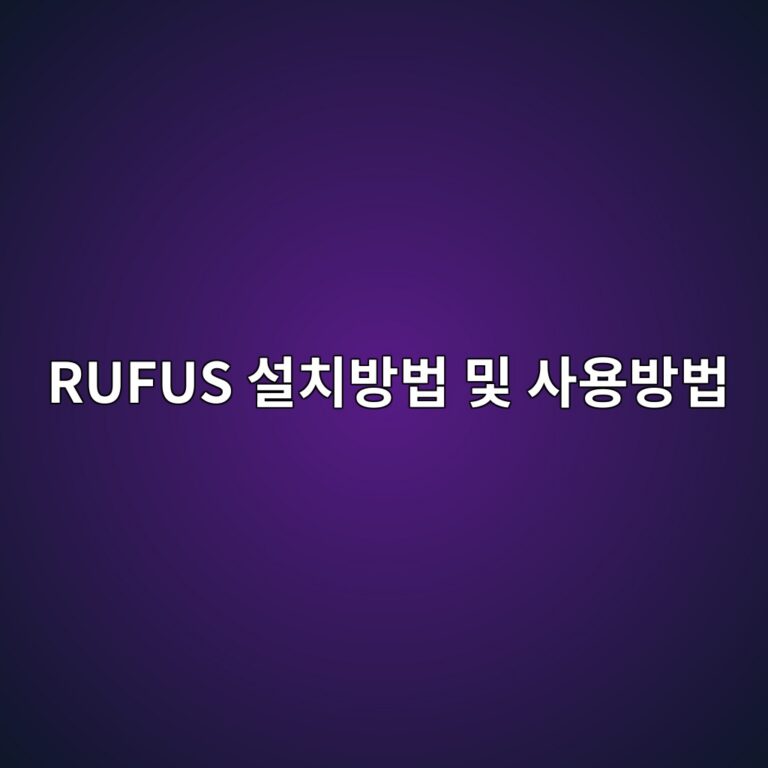 RUFUS 설치방법 및 사용방법