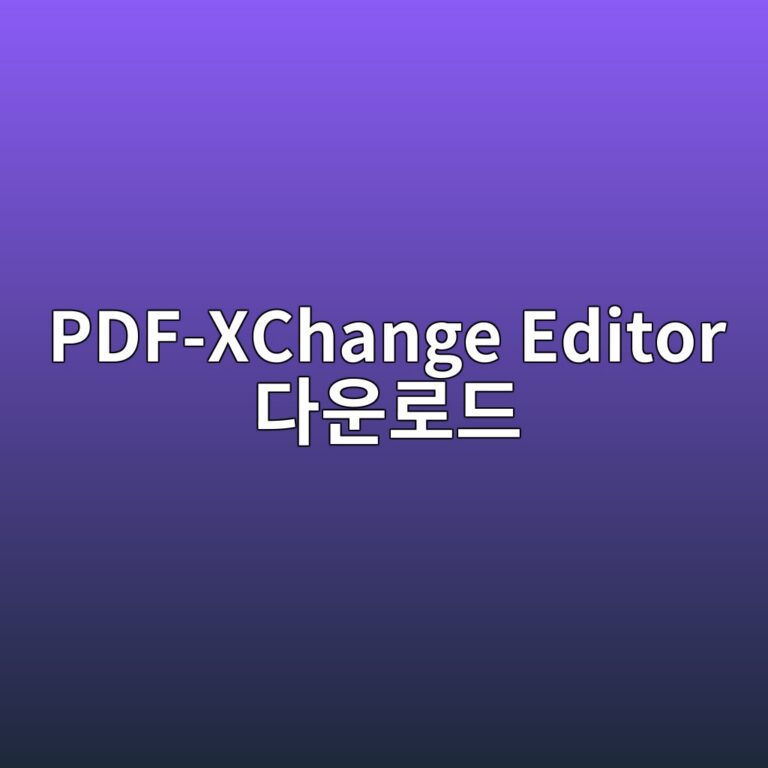 PDF-XChange Editor
다운로드